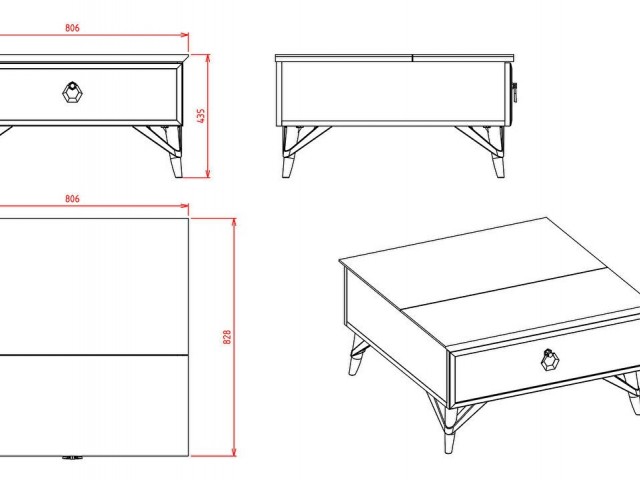 806

435

806

828